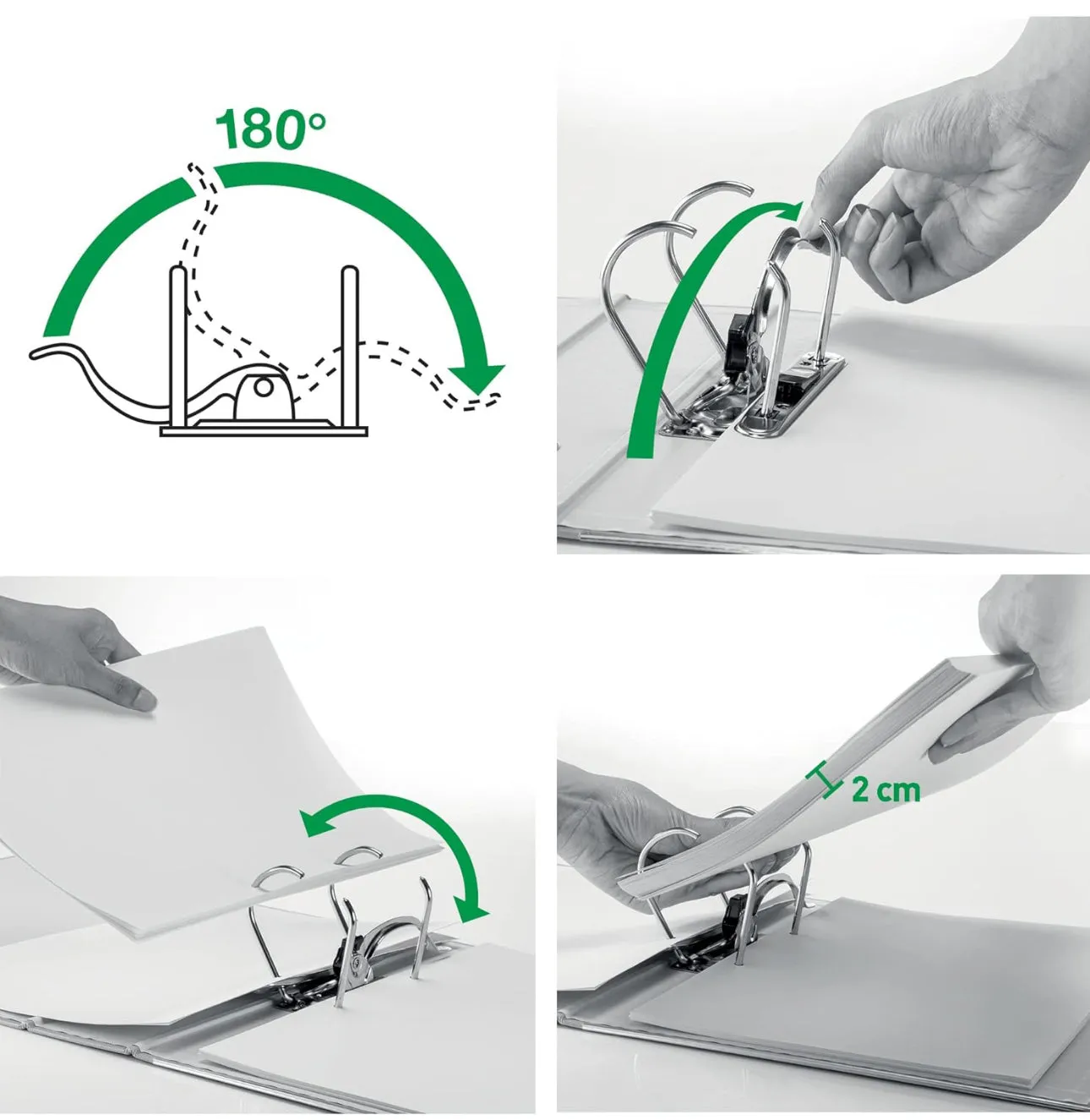 180°

2 cm